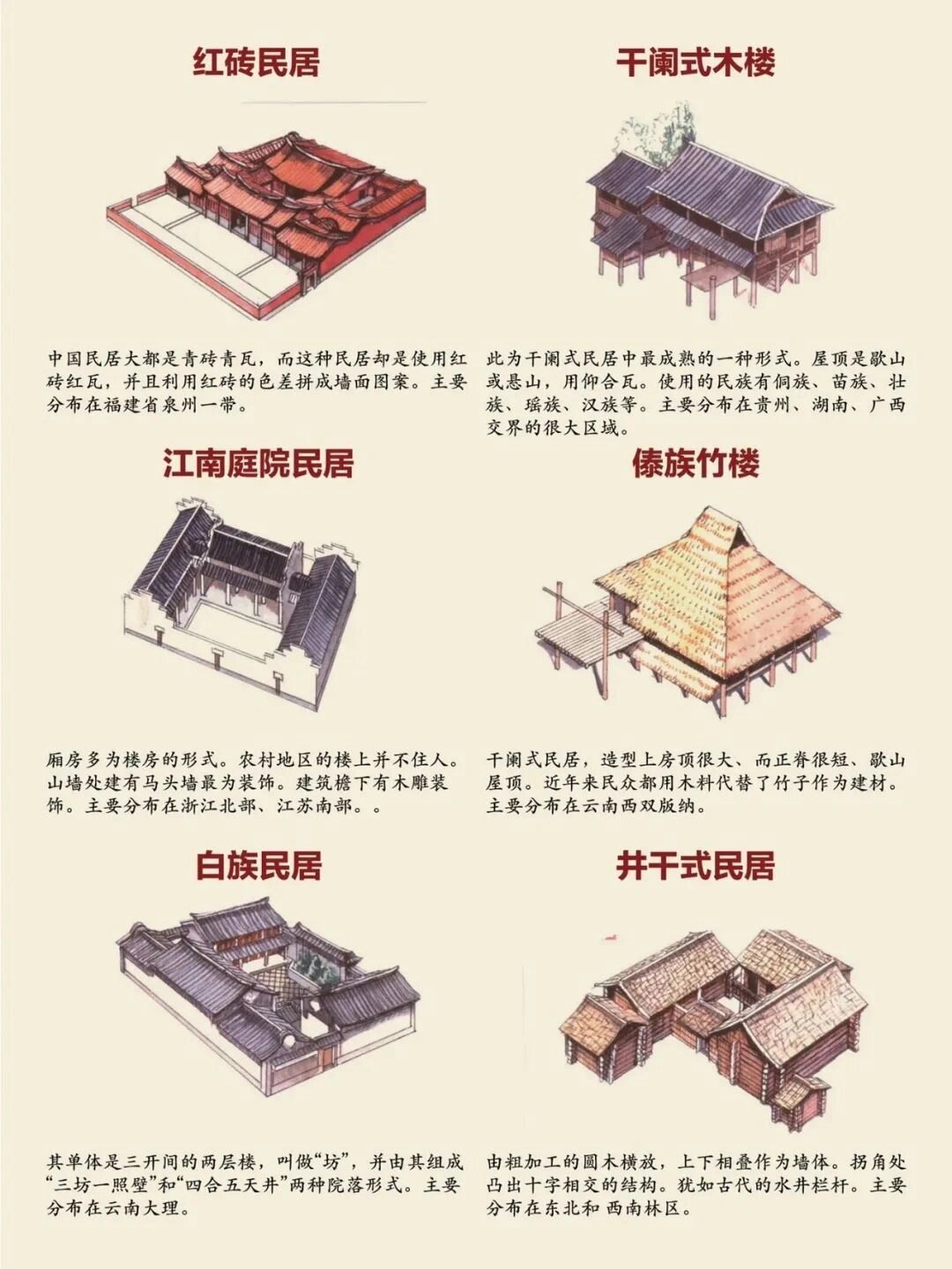 红砖民居

中国民居大都是青砖青瓦，而这种民居却是使用红砖红瓦，并且利用红砖的色差拼成墙面图案。主要分布在福建省泉州一带。

干阑式木楼

此为干阑式民居中最成熟的一种形式。屋顶是歇山或悬山，用仰合瓦。使用的民族有侗族、苗族、壮族、瑶族、汉族等。主要分布在贵州、湖南、广西交界的很大区域。

江南庭院民居

厢房多为楼房的形式。农村地区的楼上并不住人。山墙处建有马头墙最为装饰。建筑檐下有木雕装饰。主要分布在浙江北部、江苏南部。。

傣族竹楼

干阑式民居，造型上房顶很大、而正脊很短、歇山屋顶。近年来民众都用木料代替了竹子作为建材。主要分布在云南西双版纳。

白族民居

其单体是三开间的两层楼，叫做“坊”，并由其组成“三坊一照壁”和“四合五天井”两种院落形式。主要分布在云南大理。

井干式民居

由粗加工的圆木横放，上下相叠作为墙体。拐角处凸出十字相交的结构。犹如古代的水井栏杆。主要分布在东北和 西南林区。