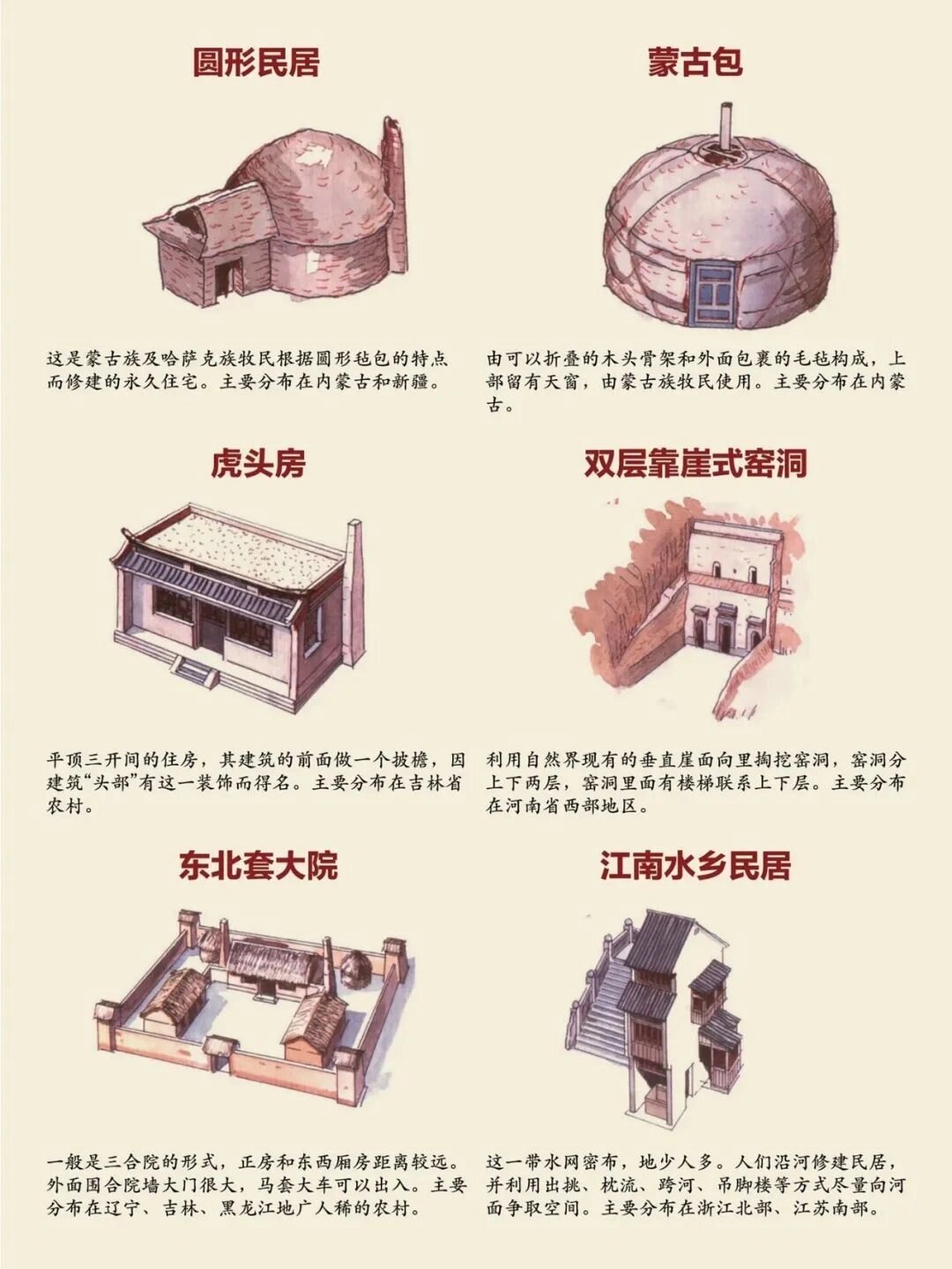 圆形民居

这是蒙古族及哈萨克族牧民根据圆形毡包的特点而修建的永久住宅。主要分布在内蒙古和新疆。

蒙古包

由可以折叠的木头骨架和外面包裹的毛毡构成，上部留有天窗，由蒙古族牧民使用。主要分布在内蒙古。

虎头房

平顶三开间的住房，其建筑的前面做一个披檐，因建筑“头部”有这一装饰而得名。主要分布在吉林省农村。

双层靠崖式窑洞

利用自然界现有的垂直崖面向里掏挖窑洞，窑洞分上下两层，窑洞里面有楼梯联系上下层。主要分布在河南省西部地区。

东北套大院

一般是三合院的形式，正房和东西厢房距离较远。外面围合院墙大门很大，马套大车可以出入。主要分布在辽宁、吉林、黑龙江地广人稀的农村。

江南水乡民居

这一带水网密布，地少人多。人们沿河修建民居，并利用出挑、枕流、跨河、吊脚楼等方式尽量向河面争取空间。主要分布在浙江北部、江苏南部。