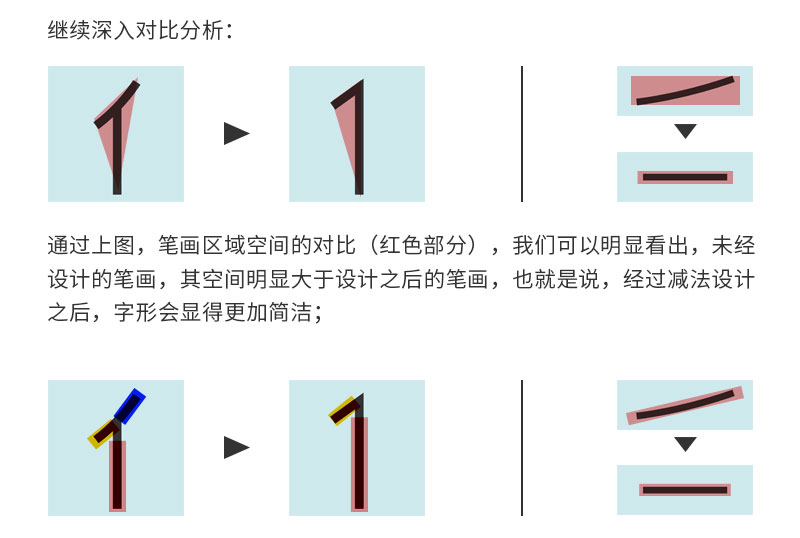 继续深入对比分析：

通过上图，笔画区域空间的对比（红色部分），我们可以明显看出，未经设计的笔画，其空间明显大于设计之后的笔画，也就是说，经过减法设计之后，字形会显得更加简洁；