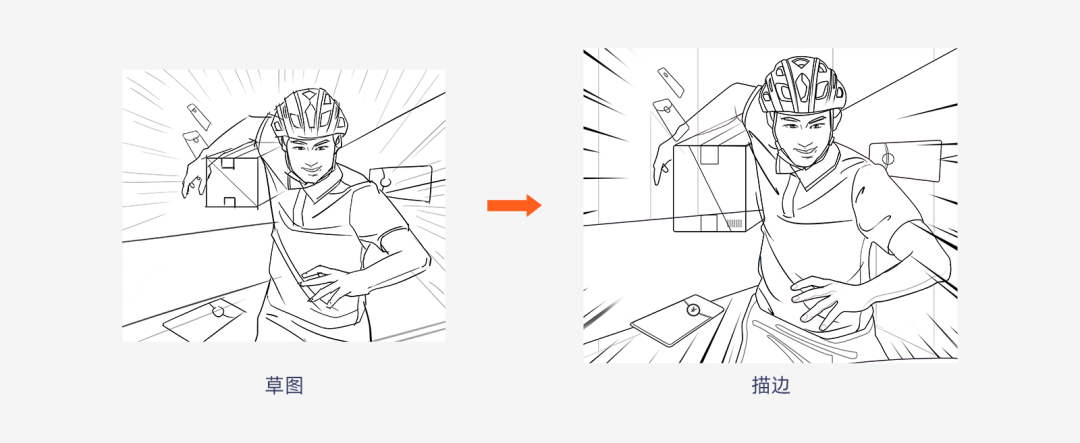 草图

描边